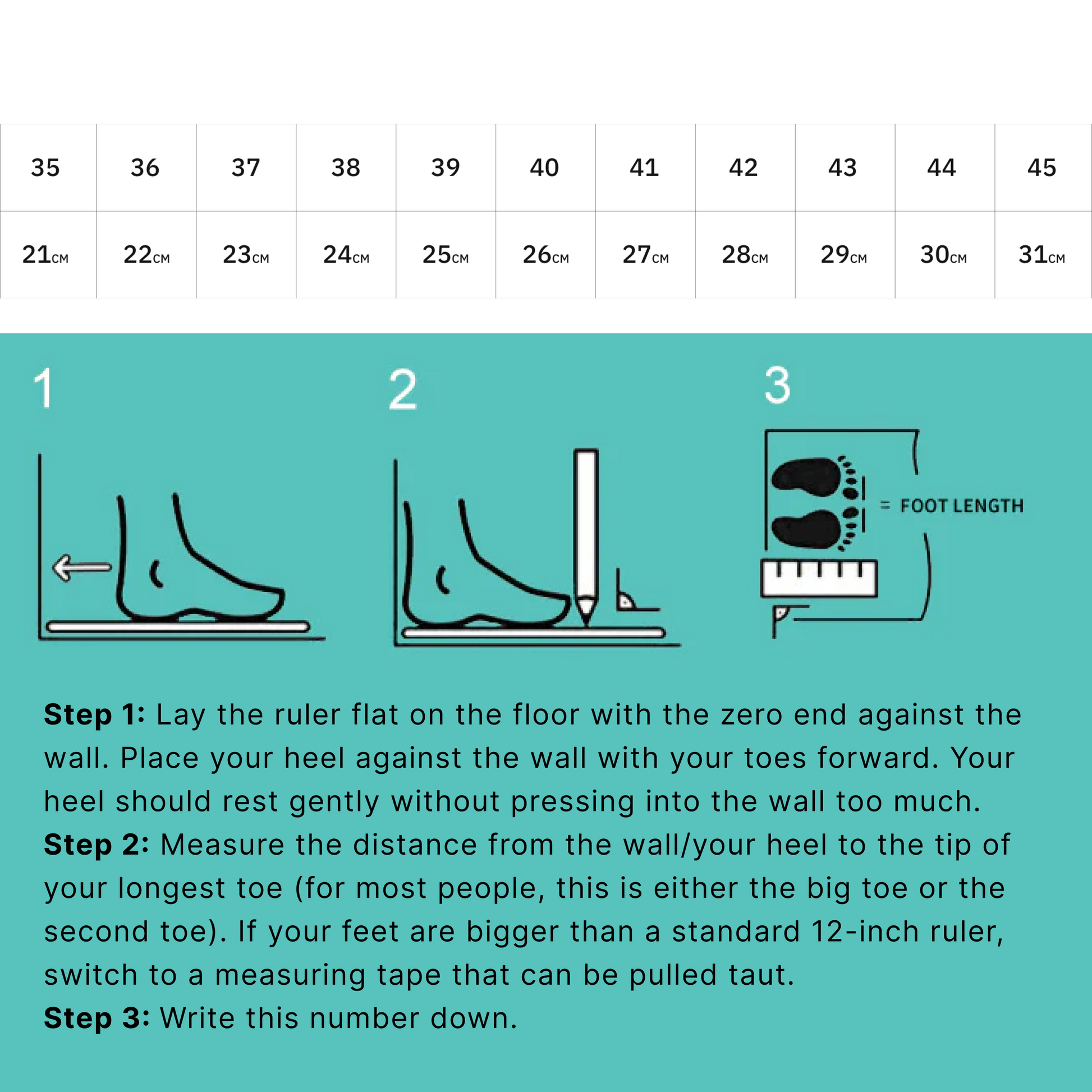 | 35 | 36 | 37 | 38 | 39 | 40 | 41 | 42 | 43 | 44 | 45 |
|---|---|---|---|---|---|---|---|---|---|---|
| 21CM | 22CM | 23CM | 24CM | 25CM | 26CM | 27CM | 28CM | 29CM | 30CM | 31CM |

1

2

3

= FOOT LENGTH

**Step 1:** Lay the ruler flat on the floor with the zero end against the wall. Place your heel against the wall with your toes forward. Your heel should rest gently without pressing into the wall too much.
**Step 2:** Measure the distance from the wall/your heel to the tip of your longest toe (for most people, this is either the big toe or the second toe). If your feet are bigger than a standard 12-inch ruler, switch to a measuring tape that can be pulled taut.
**Step 3:** Write this number down.