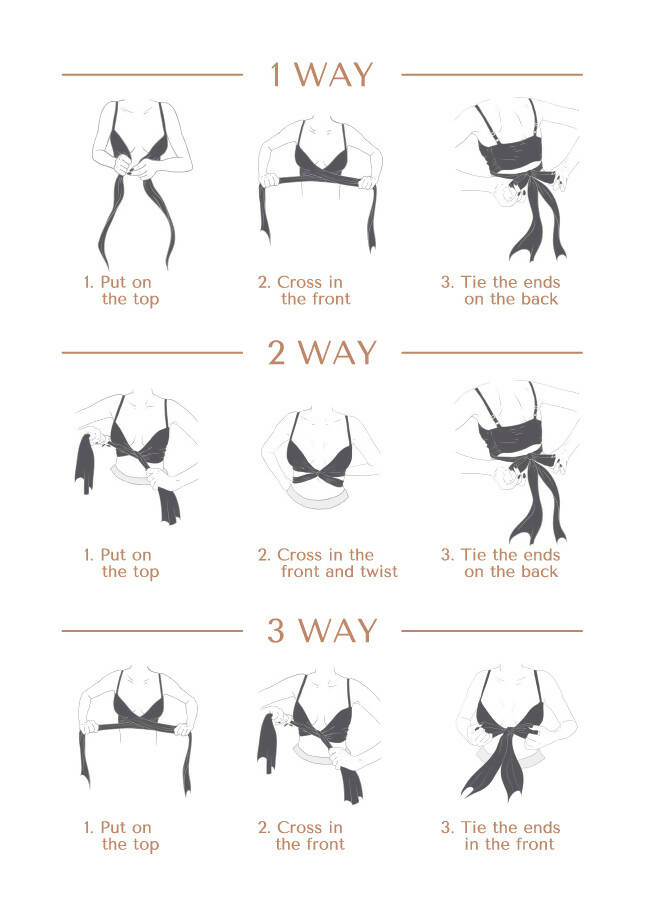 1 WAY

1. Put on the top

2. Cross in the front

3. Tie the ends on the back

2 WAY

1. Put on the top

2. Cross in the front and twist

3. Tie the ends on the back

3 WAY

1. Put on the top

2. Cross in the front

3. Tie the ends in the front